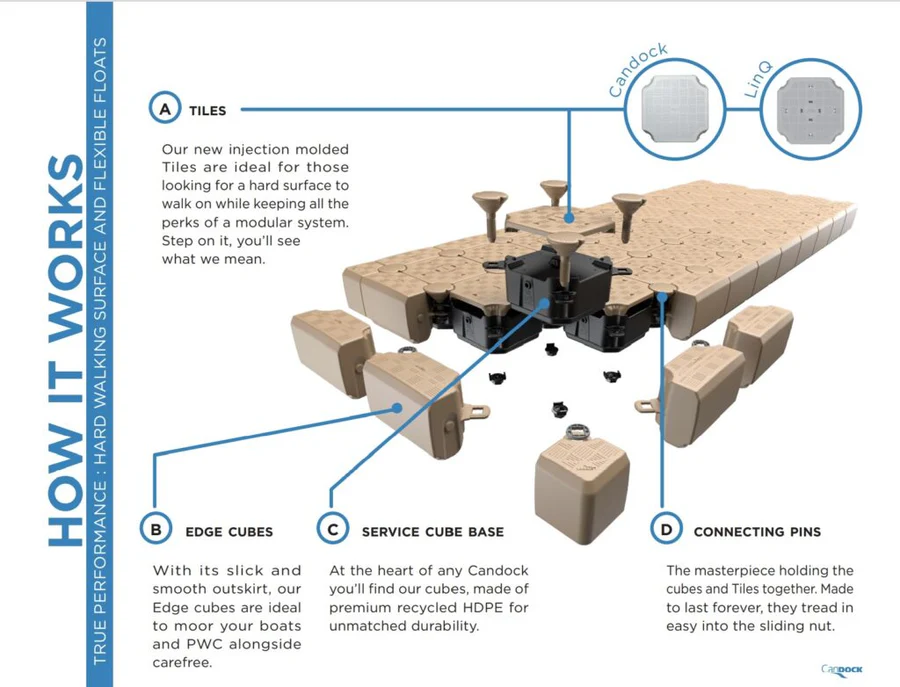 HOW IT WORKS
TRUE PERFORMANCE : HARD WALKING SURFACE AND FLEXIBLE FLOATS

Candock
LinQ

A TILES

Our new injection molded Tiles are ideal for those looking for a hard surface to walk on while keeping all the perks of a modular system. Step on it, you'll see what we mean.

B EDGE CUBES

With its slick and smooth outskirt, our Edge cubes are ideal to moor your boats and PWC alongside carefree.

C SERVICE CUBE BASE

At the heart of any Candock you'll find our cubes, made of premium recycled HDPE for unmatched durability.

D CONNECTING PINS

The masterpiece holding the cubes and Tiles together. Made to last forever, they tread in easy into the sliding nut.

CanDOCK