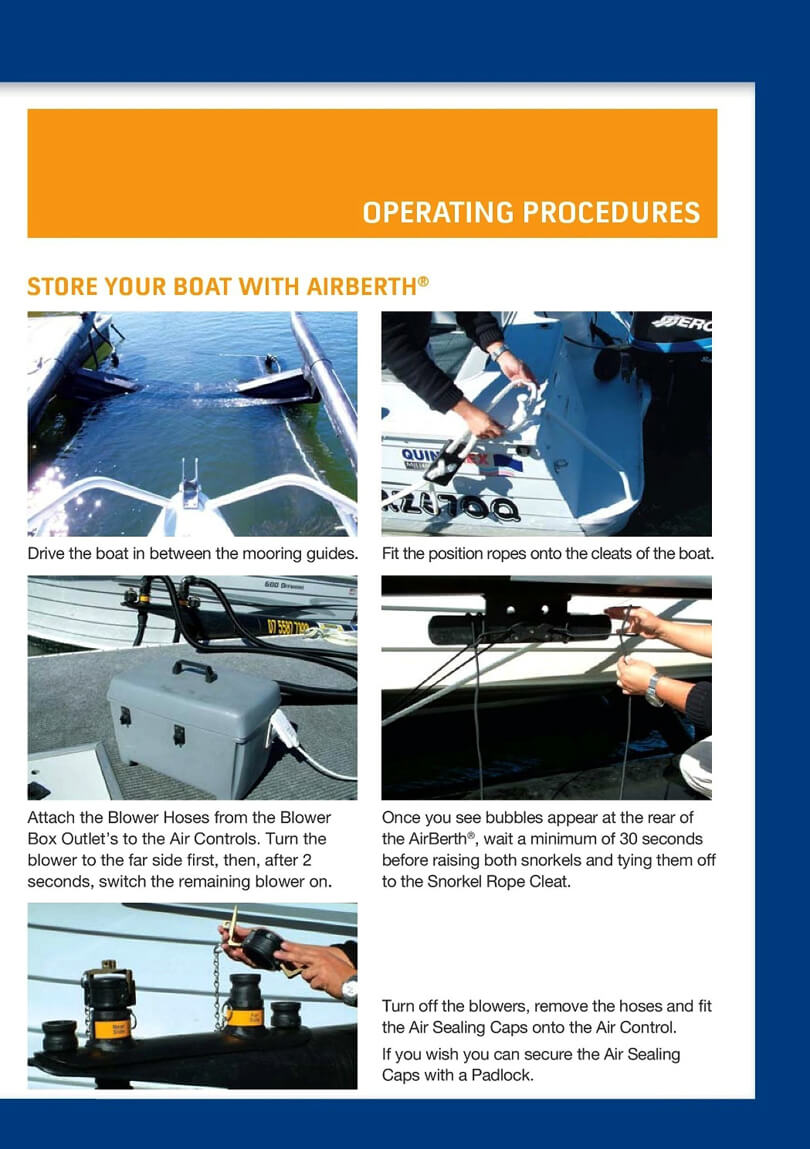 OPERATING PROCEDURES

STORE YOUR BOAT WITH AIRBERTH®

Drive the boat in between the mooring guides.

Fit the position ropes onto the cleats of the boat.

Attach the Blower Hoses from the Blower Box Outlet's to the Air Controls. Turn the blower to the far side first, then, after 2 seconds, switch the remaining blower on.

Once you see bubbles appear at the rear of the AirBerth®, wait a minimum of 30 seconds before raising both snorkels and tying them off to the Snorkel Rope Cleat.

Turn off the blowers, remove the hoses and fit the Air Sealing Caps onto the Air Control.

If you wish you can secure the Air Sealing Caps with a Padlock.