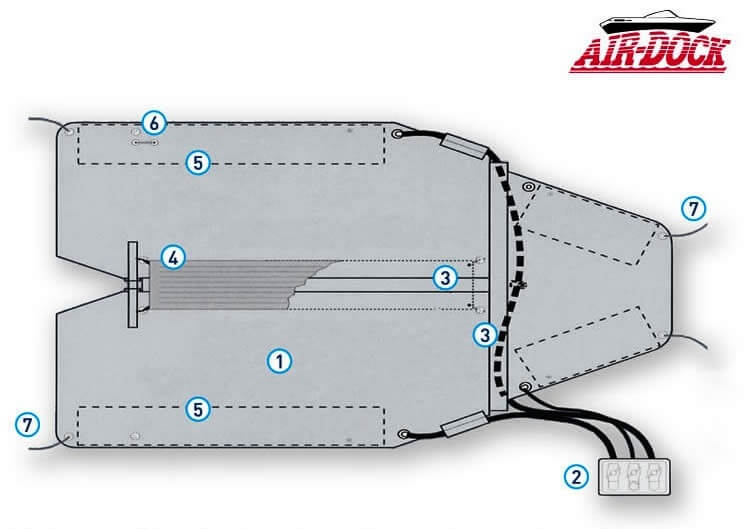 AIR-DOCK

6
5
7
4
3
3
1
5
7
2